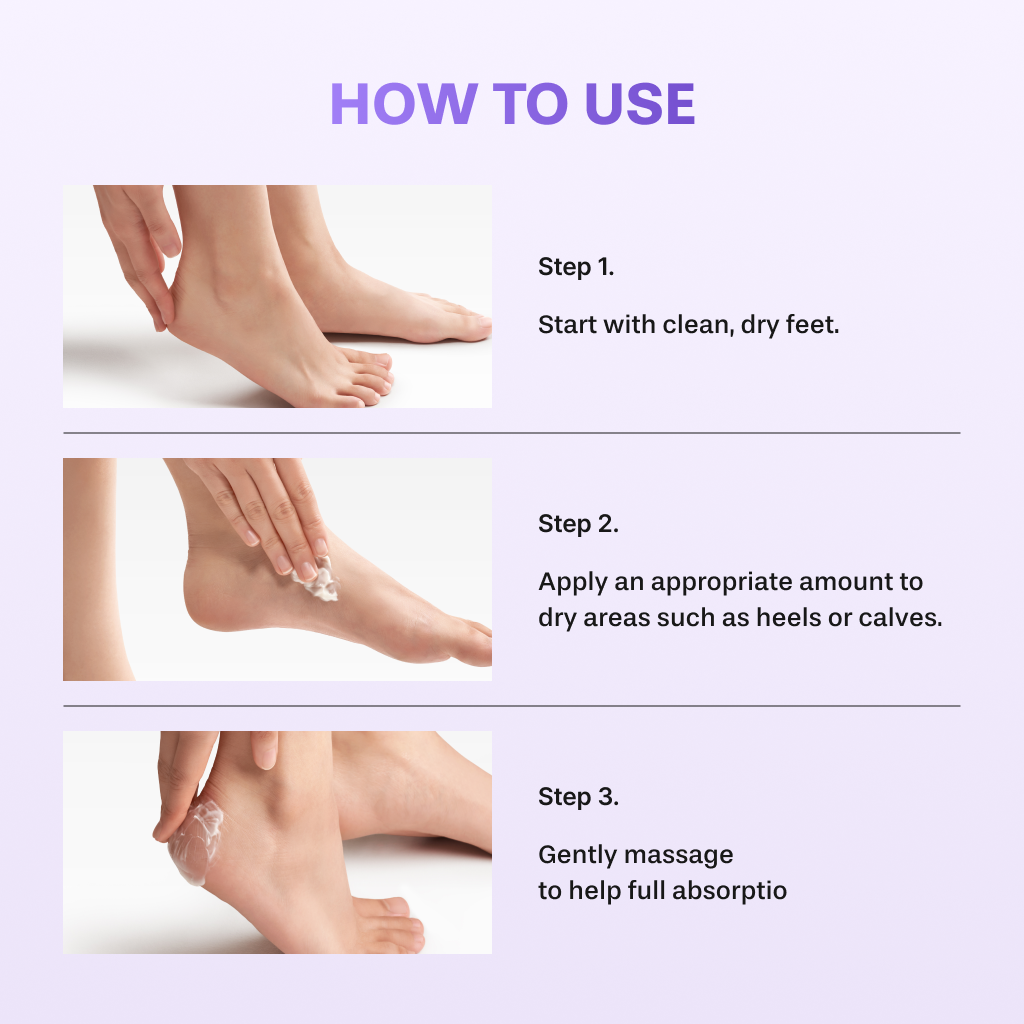 HOW TO USE

Step 1.

Start with clean, dry feet.

Step 2.

Apply an appropriate amount to dry areas such as heels or calves.

Step 3.

Gently massage to help full absorptio