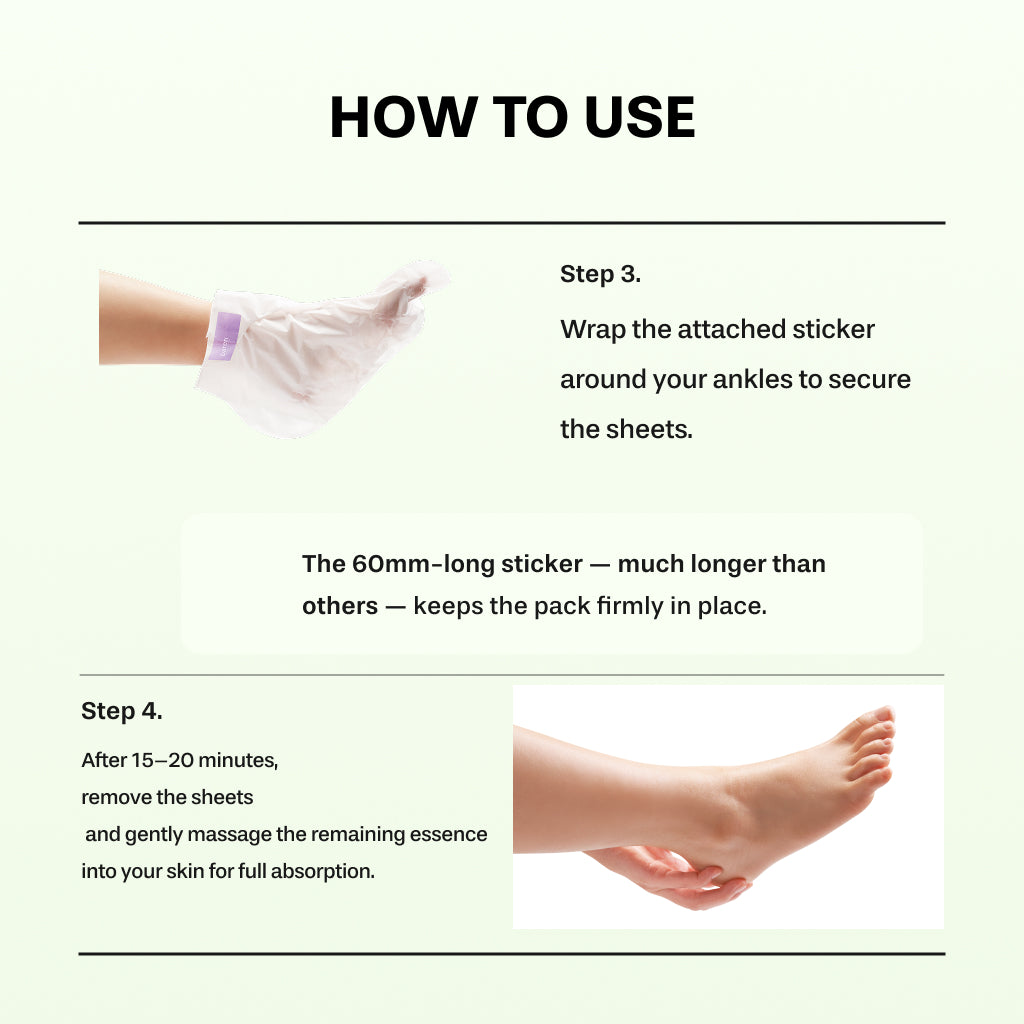 HOW TO USE

Step 3.

Wrap the attached sticker around your ankles to secure the sheets.

The 60mm-long sticker — much longer than others — keeps the pack firmly in place.

Step 4.

After 15–20 minutes, remove the sheets and gently massage the remaining essence into your skin for full absorption.